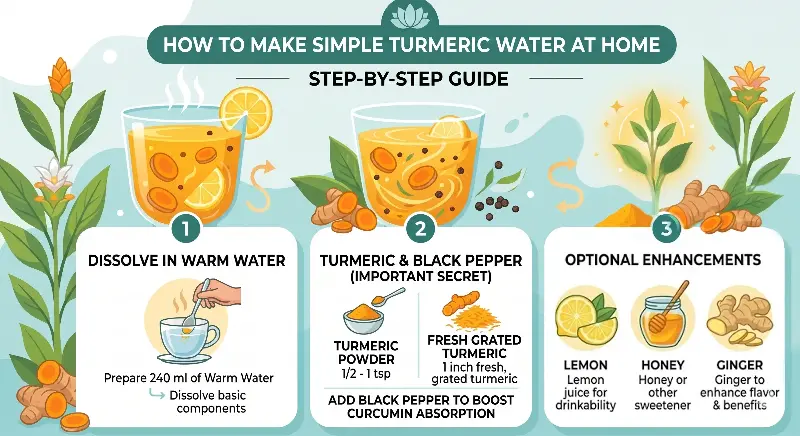 HOW TO MAKE SIMPLE TURMERIC WATER AT HOME

STEP-BY-STEP GUIDE

1

DISSOLVE IN WARM WATER

Prepare 240 ml of Warm Water

Dissolve basic components

2

TURMERIC & BLACK PEPPER (IMPORTANT SECRET)

TURMERIC POWDER
1/2 - 1 tsp

FRESH GRATED TURMERIC
1 inch fresh, grated turmeric

ADD BLACK PEPPER TO BOOST CURCUMIN ABSORPTION

3

OPTIONAL ENHANCEMENTS

LEMON
Lemon juice for drinkability

HONEY
Honey or other sweetener

GINGER
Ginger to enhance flavor & benefits